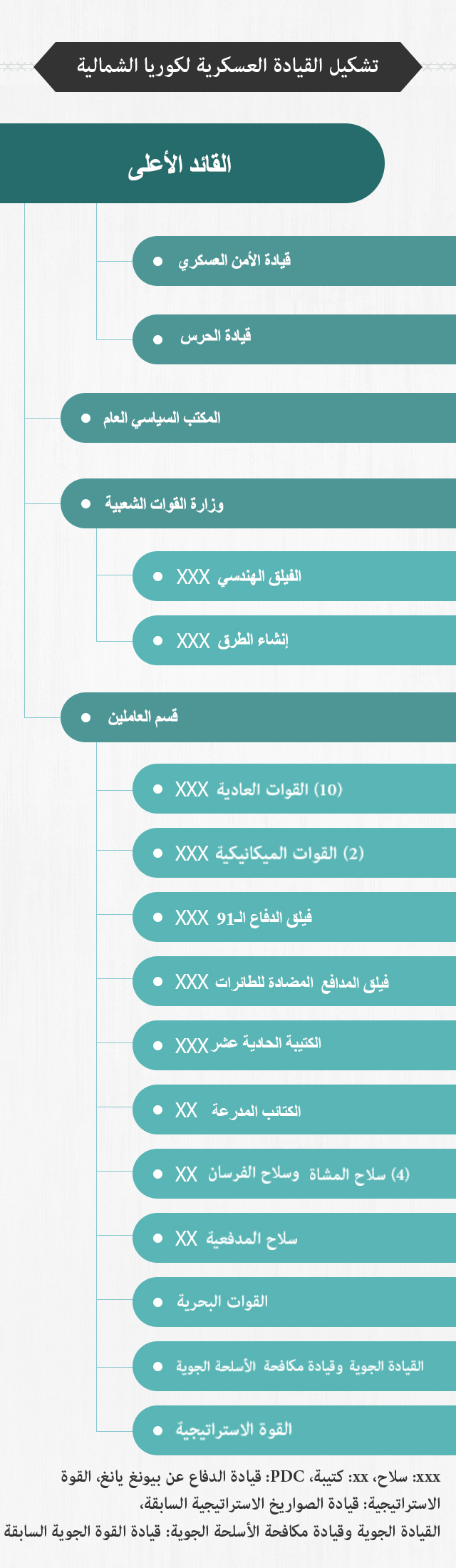 تشكيل القيادة العسكرية لكوريا الشمالية

القائد الأعلى

قيادة الأمن العسكري

قيادة الحرس

المكتب السياسي العام

وزارة القوات الشعبية

الفيلق الهندسي XXX

إنشاء الطرق XXX

قسم العاملين

(10) القوات العادية XXX

(2) القوات الميكانيكية XXX

فيلق الدفاع الـ91 XXX

فيلق المدافع المضادة للطائرات XXX

الكتيبة الحادية عشر XXX

الكتائب المدرعة XX

(4) سلاح المشاة وسلاح الفرسان XX

سلاح المدفعية XX

القوات البحرية

القيادة الجوية وقيادة مكافحة الأسلحة الجوية

القوة الاستراتيجية

xxx: سلاح، xx: كتيبة، PDC: قيادة الدفاع عن بيونغ يانغ، القوة الاستراتيجية: قيادة الصواريخ الاستراتيجية السابقة، القيادة الجوية وقيادة مكافحة الأسلحة الجوية: قيادة القوة الجوية السابقة